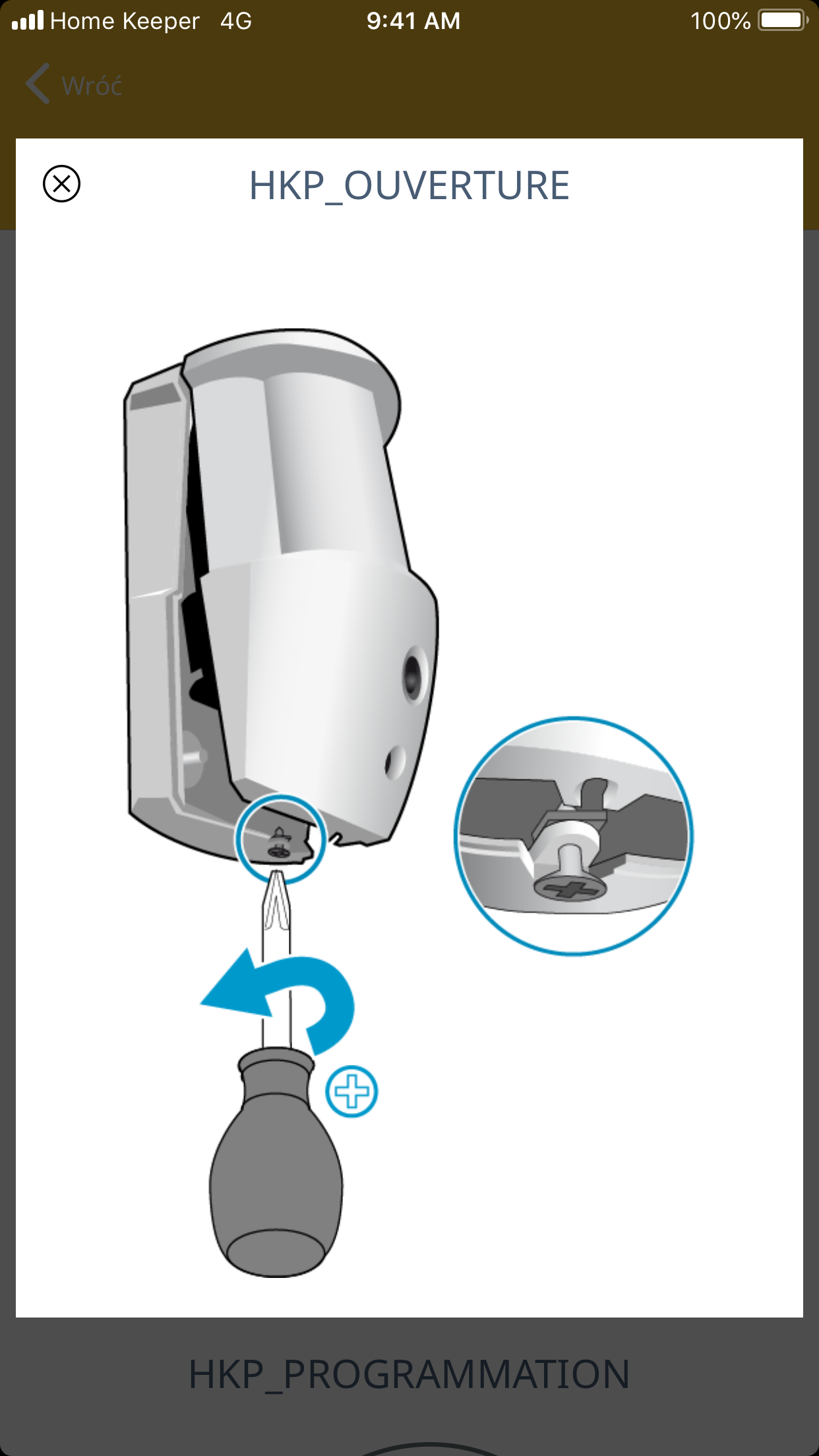 Home Keeper 4G 9:41 AM 100%

Wróć

HKP_OUVERTURE

HKP_PROGRAMMATION